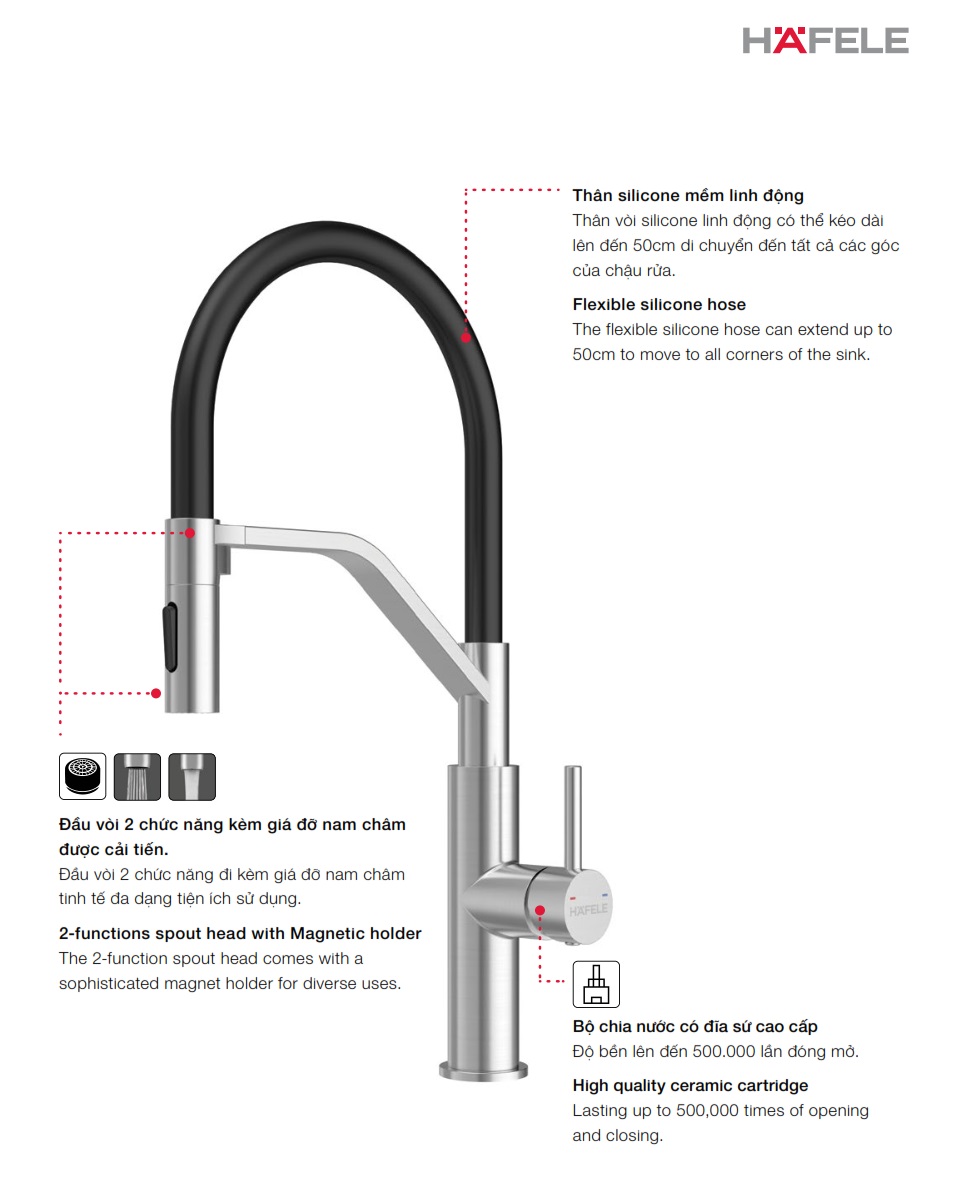 HÄFELE

Thân silicone mềm linh động
Thân vòi silicone linh động có thể kéo dài lên đến 50cm di chuyển đến tất cả các góc của chậu rửa.

Flexible silicone hose
The flexible silicone hose can extend up to 50cm to move to all corners of the sink.

Đầu vòi 2 chức năng kèm giá đỡ nam châm được cải tiến.
Đầu vòi 2 chức năng đi kèm giá đỡ nam châm tinh tế đa dạng tiện ích sử dụng.

2-functions spout head with Magnetic holder
The 2-function spout head comes with a sophisticated magnet holder for diverse uses.

HÄFELE

Bộ chia nước có đĩa sứ cao cấp
Độ bền lên đến 500.000 lần đóng mở.

High quality ceramic cartridge
Lasting up to 500,000 times of opening and closing.