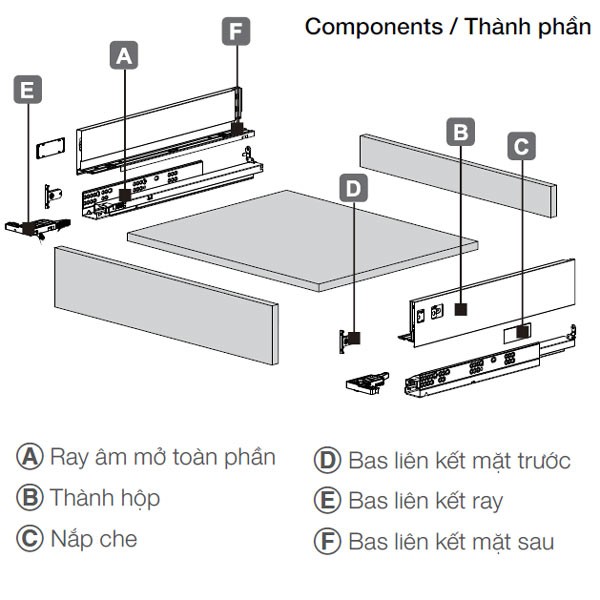 Components / Thành phần

F

A

E

B

C

D

A Ray âm mở toàn phần

B Thành hộp

C Nắp che

D Bas liên kết mặt trước

E Bas liên kết ray

F Bas liên kết mặt sau