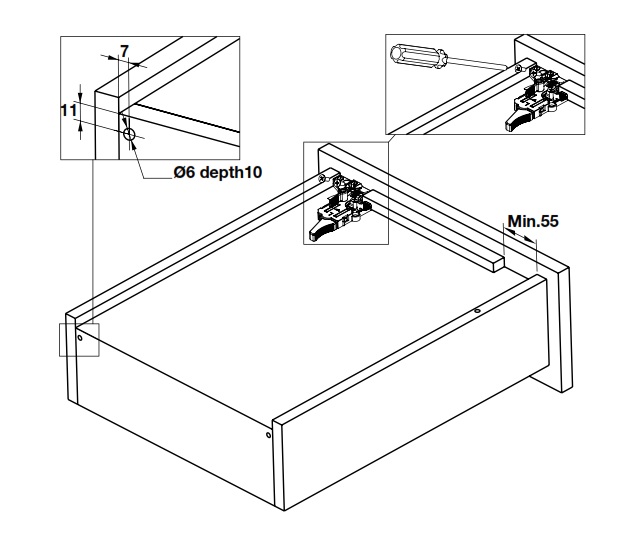 7

11

Ø6 depth10

Min.55