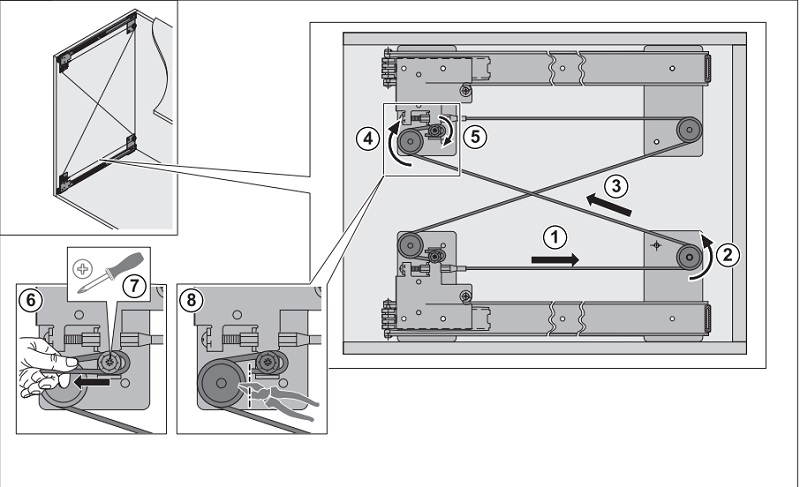 4
5
3
1
2
6
7
8