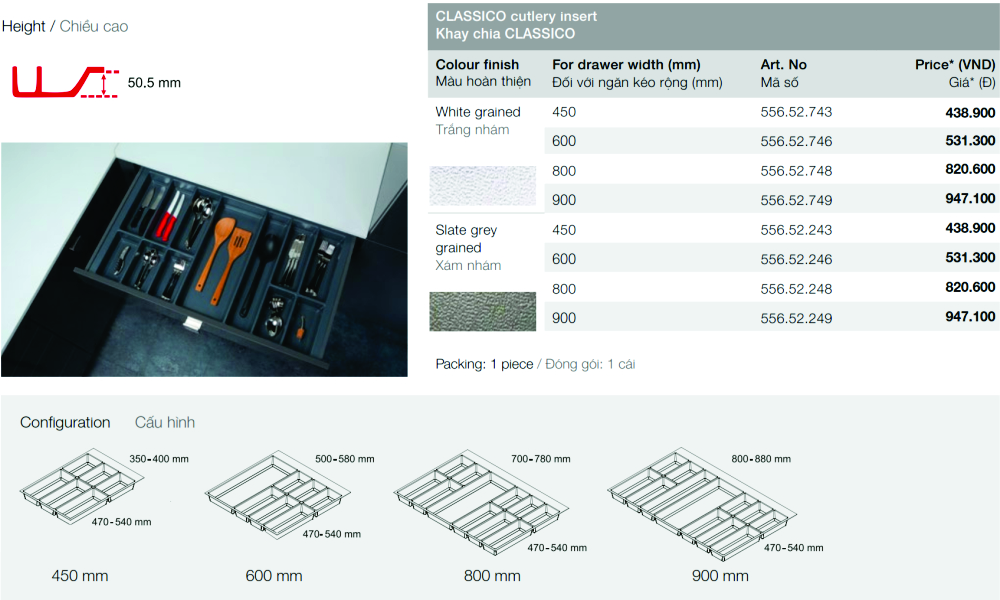 Height / Chiều cao

50.5 mm

CLASSICO cutlery insert
Khay chia CLASSICO

| Colour finish Màu hoàn thiện | For drawer width (mm) Đối với ngăn kéo rộng (mm) | Art. No Mã số | Price* (VND) Giá* (Đ) |
|---|---|---|---|
| White grained Trắng nhám | 450 | 556.52.743 | 438.900 |
| | 600 | 556.52.746 | 531.300 |
| | 800 | 556.52.748 | 820.600 |
| | 900 | 556.52.749 | 947.100 |
| Slate grey grained Xám nhám | 450 | 556.52.243 | 438.900 |
| | 600 | 556.52.246 | 531.300 |
| | 800 | 556.52.248 | 820.600 |
| | 900 | 556.52.249 | 947.100 |

Packing: 1 piece / Đóng gói: 1 cái

Configuration Cấu hình

350-400 mm
470-540 mm
450 mm

500-580 mm
470-540 mm
600 mm

700-780 mm
470-540 mm
800 mm

800-880 mm
470-540 mm
900 mm